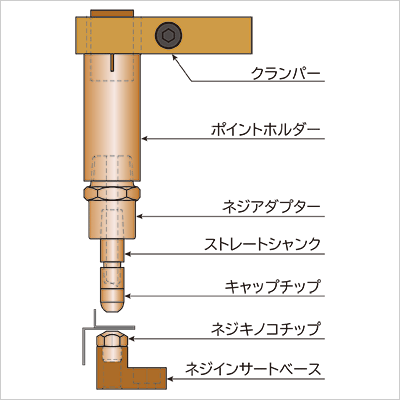 クランパー

ポイントホルダー

ネジアダプター

ストレートシャンク

キャップチップ

ネジキノコチップ

ネジインサートベース